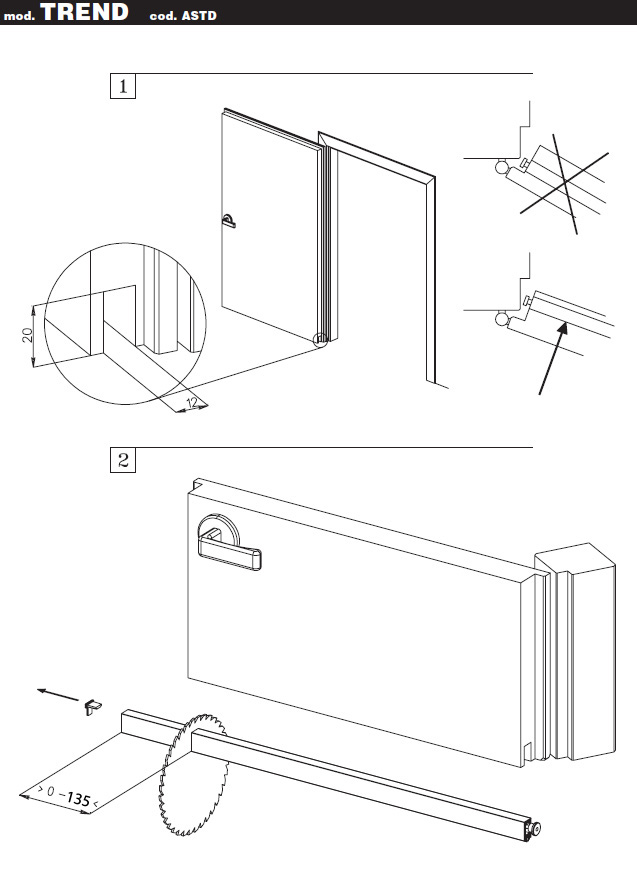 mod. TREND cod. ASTD

1

20

12

2

> 0 - 135 <